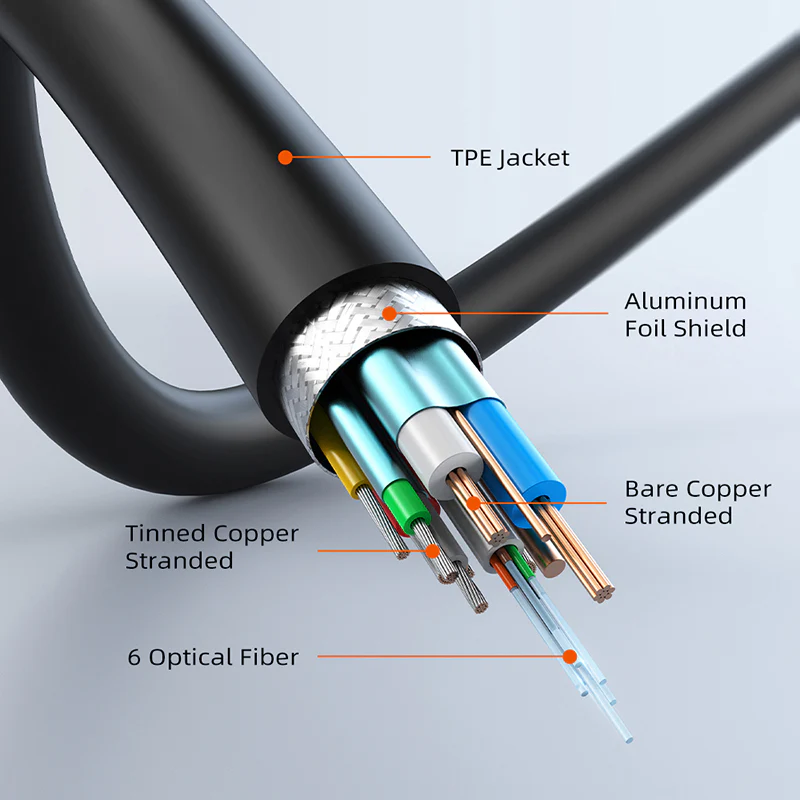 TPE Jacket

Aluminum Foil Shield

Bare Copper Stranded

Tinned Copper Stranded

6 Optical Fiber