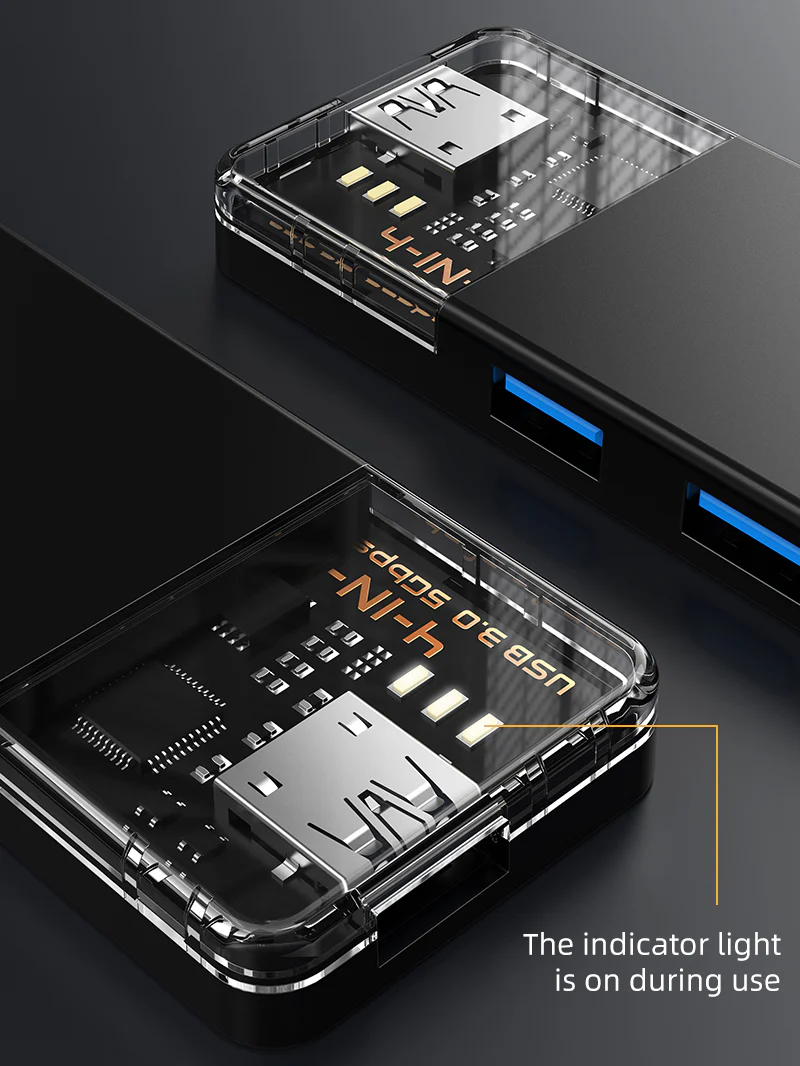 4-IN-

4-IN-
USB 3.0 5Gbps

The indicator light is on during use