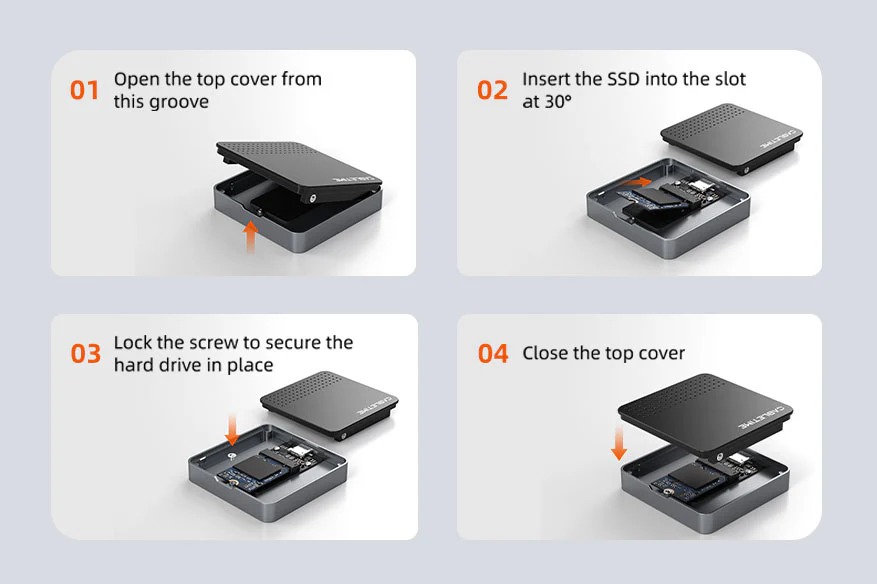 01 Open the top cover from this groove

CABLETIME

02 Insert the SSD into the slot at 30°

CABLETIME

03 Lock the screw to secure the hard drive in place

CABLETIME

04 Close the top cover

CABLETIME