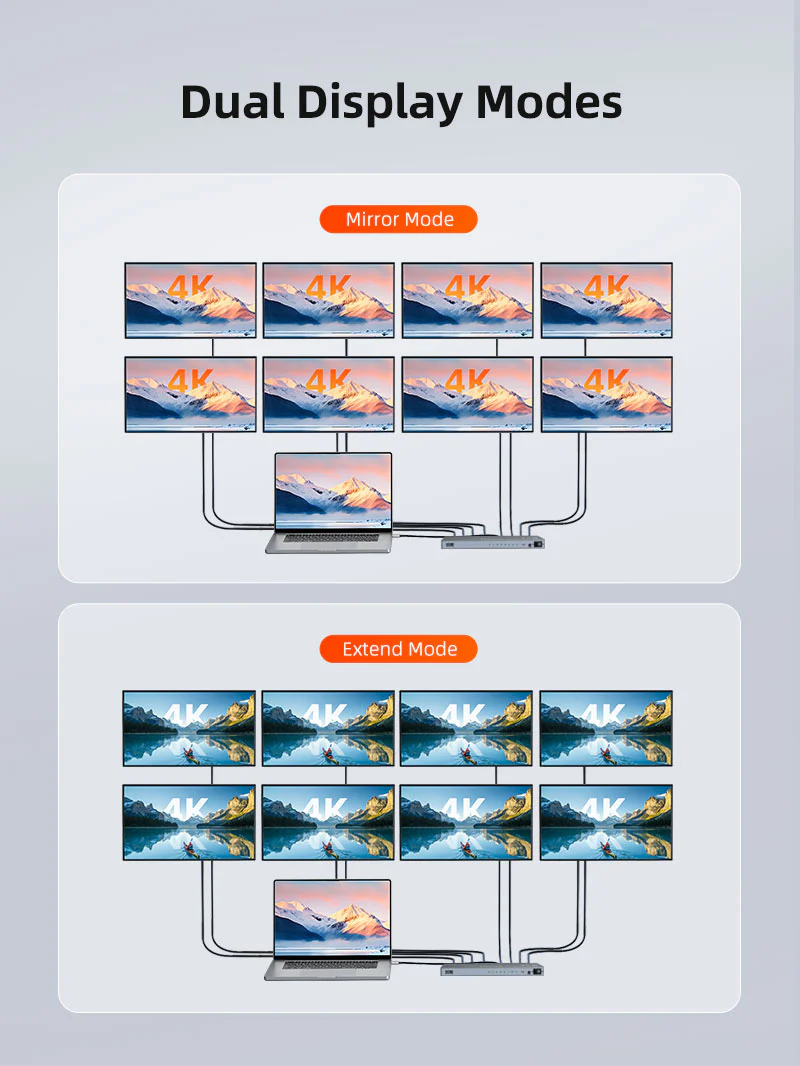 Dual Display Modes

Mirror Mode

4K 4K 4K 4K
4K 4K 4K 4K

Extend Mode

4K 4K 4K 4K
4K 4K 4K 4K