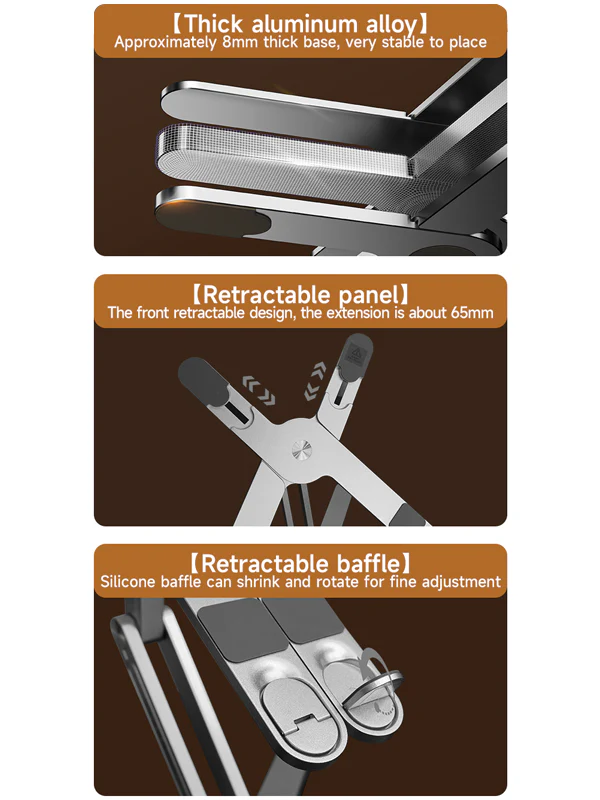 【Thick aluminum alloy】
Approximately 8mm thick base, very stable to place

【Retractable panel】
The front retractable design, the extension is about 65mm

【Retractable baffle】
Silicone baffle can shrink and rotate for fine adjustment