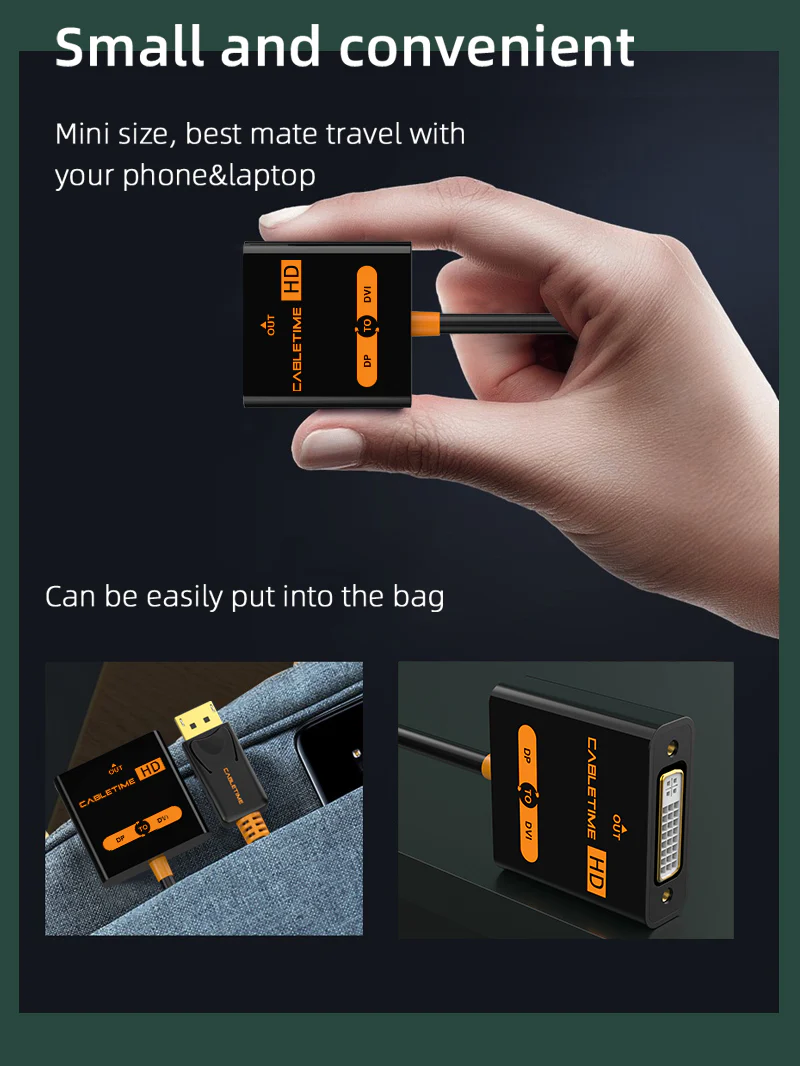 Small and convenient

Mini size, best mate travel with your phone&laptop

OUT
CABLETIME HD
DP TO DVI

Can be easily put into the bag

OUT
CABLETIME HD
DP TO DVI
CABLETIME

DP TO DVI
CABLETIME HD
OUT