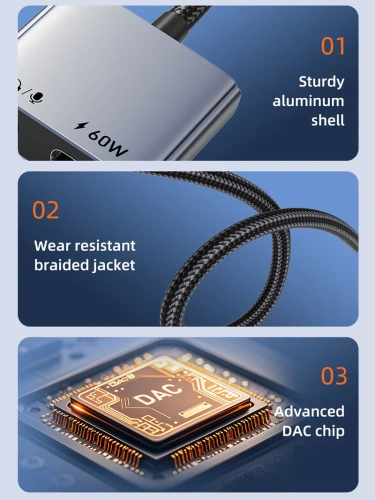 60W

01
Sturdy aluminum shell

02
Wear resistant braided jacket

DAC

03
Advanced DAC chip