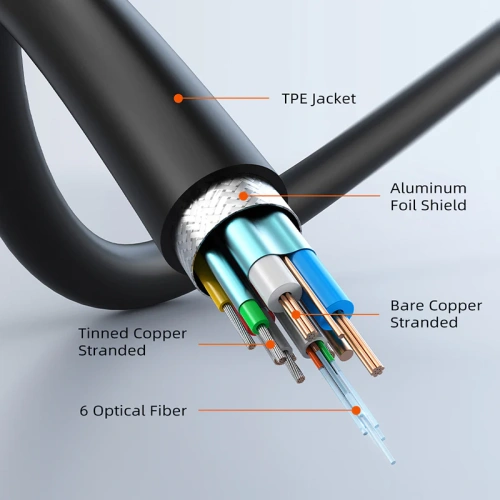 TPE Jacket

Aluminum Foil Shield

Bare Copper Stranded

Tinned Copper Stranded

6 Optical Fiber