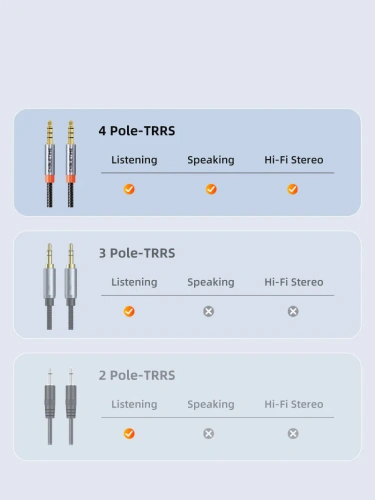 4 Pole-TRRS

| Listening | Speaking | Hi-Fi Stereo |
|---|---|---|
| ✓ | ✓ | ✓ |

3 Pole-TRRS

| Listening | Speaking | Hi-Fi Stereo |
|---|---|---|
| ✓ | ✗ | ✗ |

2 Pole-TRRS

| Listening | Speaking | Hi-Fi Stereo |
|---|---|---|
| ✓ | ✗ | ✗ |