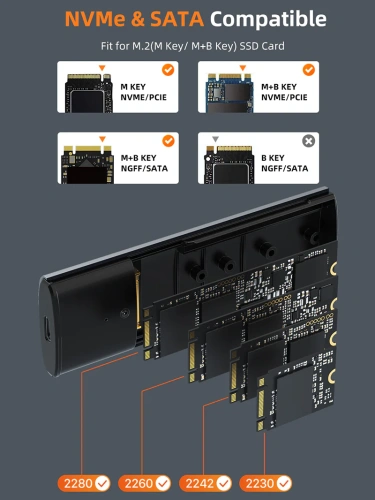 NVMe & SATA Compatible

Fit for M.2(M Key/ M+B Key) SSD Card

M KEY
NVME/PCIE

M+B KEY
NVME/PCIE

M+B KEY
NGFF/SATA

B KEY
NGFF/SATA

2280

2260

2242

2230