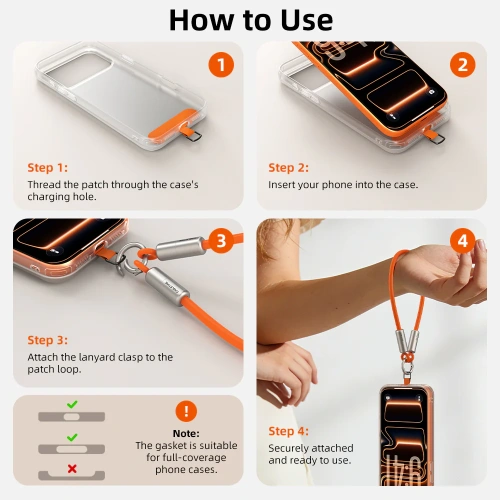 How to Use

1

Step 1:
Thread the patch through the case's charging hole.

2

Step 2:
Insert your phone into the case.

3

Step 3:
Attach the lanyard clasp to the patch loop.

4

Step 4:
Securely attached and ready to use.

!

Note:
The gasket is suitable for full-coverage phone cases.